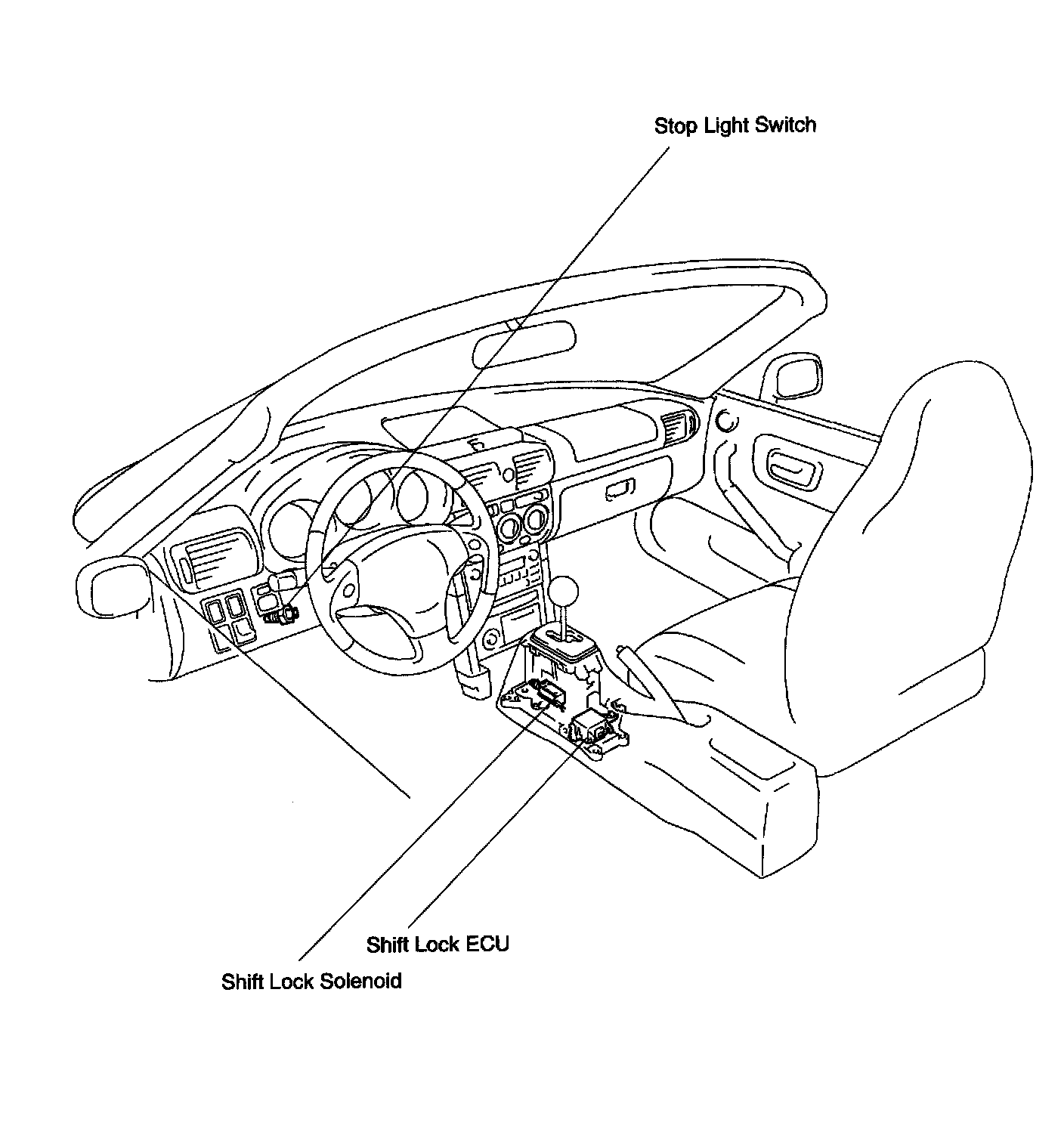 Stop Light Switch

Shift Lock ECU

Shift Lock Solenoid