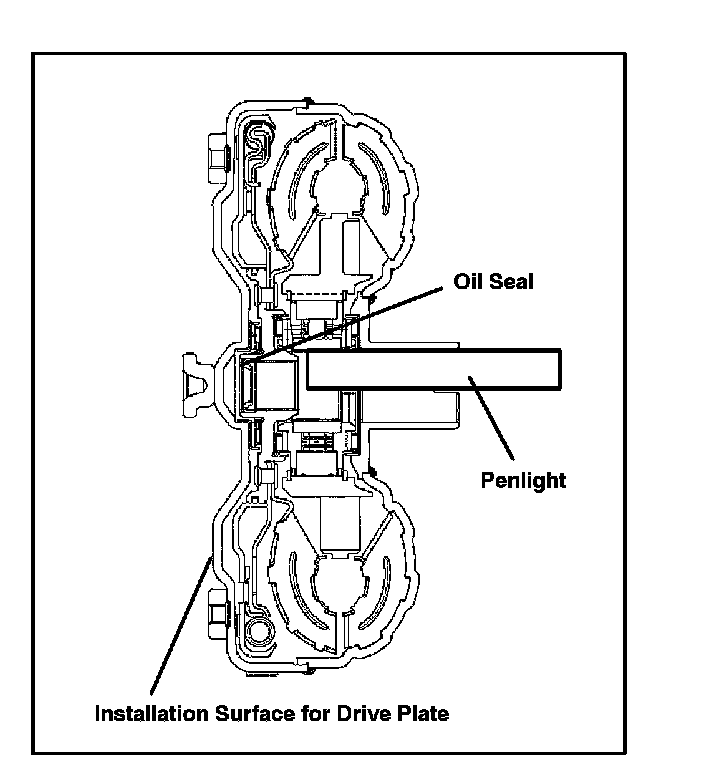 Oil Seal

Penlight

Installation Surface for Drive Plate