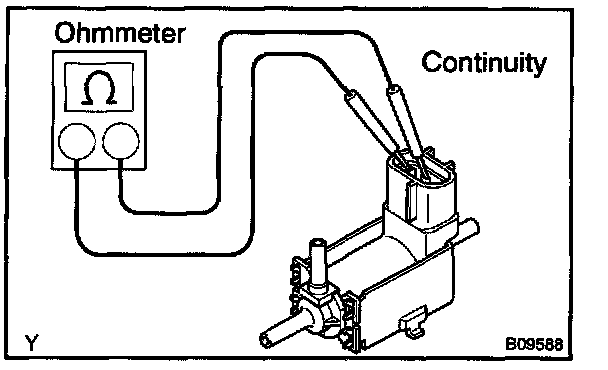 Ohmmeter

$\Omega$

Continuity

Y

B09588