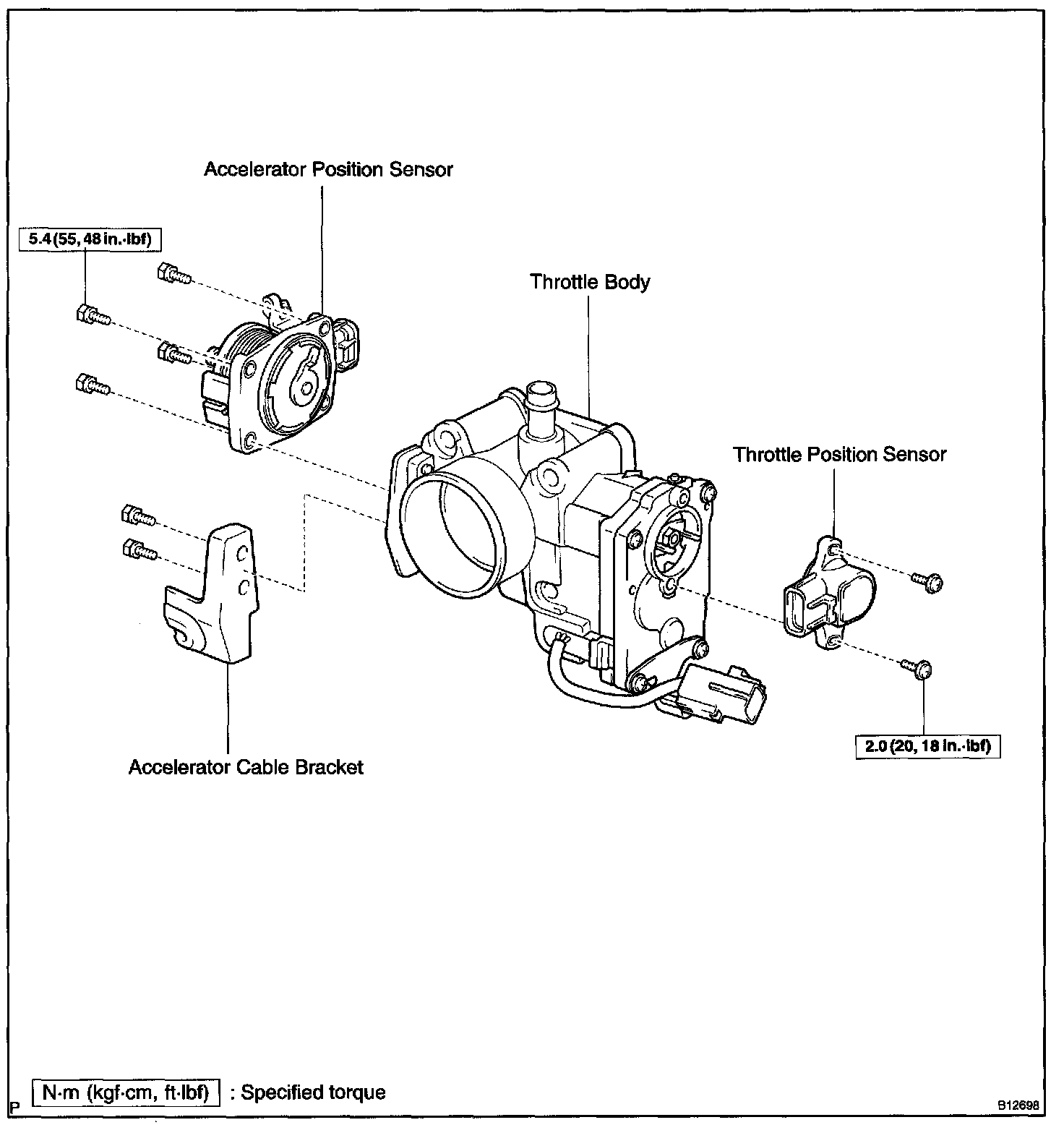 Accelerator Position Sensor

5.4 (55, 48 in.·lbf)

Throttle Body

Throttle Position Sensor

Accelerator Cable Bracket

2.0 (20, 18 in.·lbf)

N·m (kgf·cm, ft·lbf) : Specified torque

P

B12698