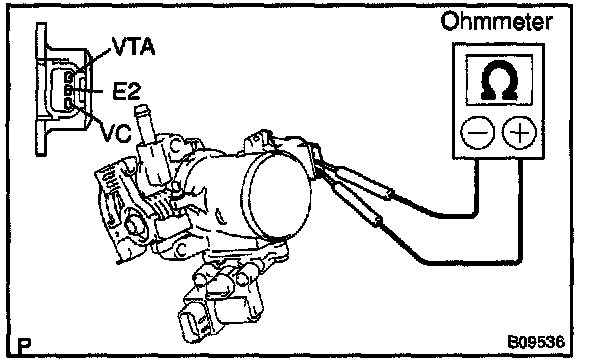 VTA
E2
VC
Ohmmeter
Ω
−
+
P
B09536