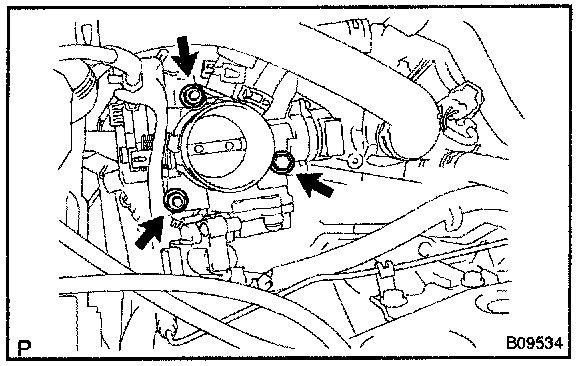 P

B09534