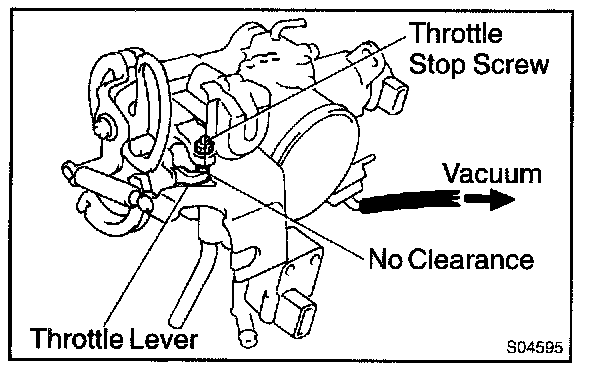 Throttle Stop Screw

Vacuum

No Clearance

Throttle Lever

S04595