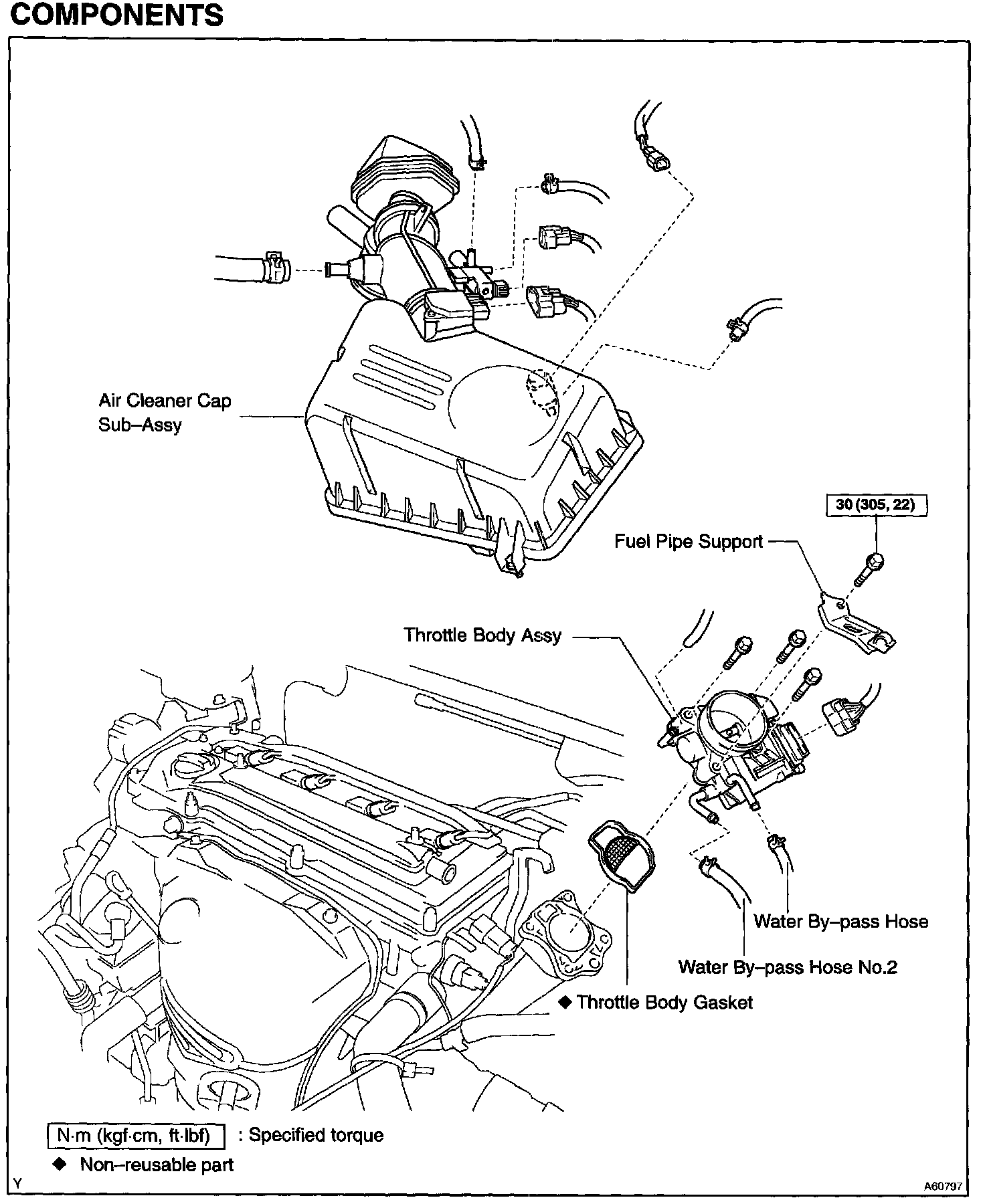 COMPONENTS

Air Cleaner Cap Sub–Assy

30 (305, 22)

Fuel Pipe Support

Throttle Body Assy

Water By–pass Hose

Water By–pass Hose No.2

◆ Throttle Body Gasket

N·m (kgf·cm, ft·lbf) : Specified torque

◆ Non–reusable part

Y

A60797