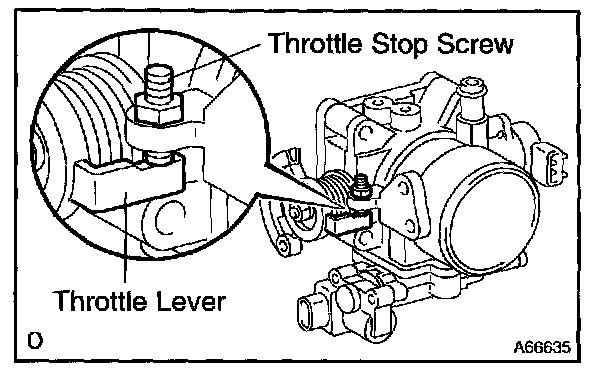 Throttle Stop Screw

Throttle Lever

O

A66635