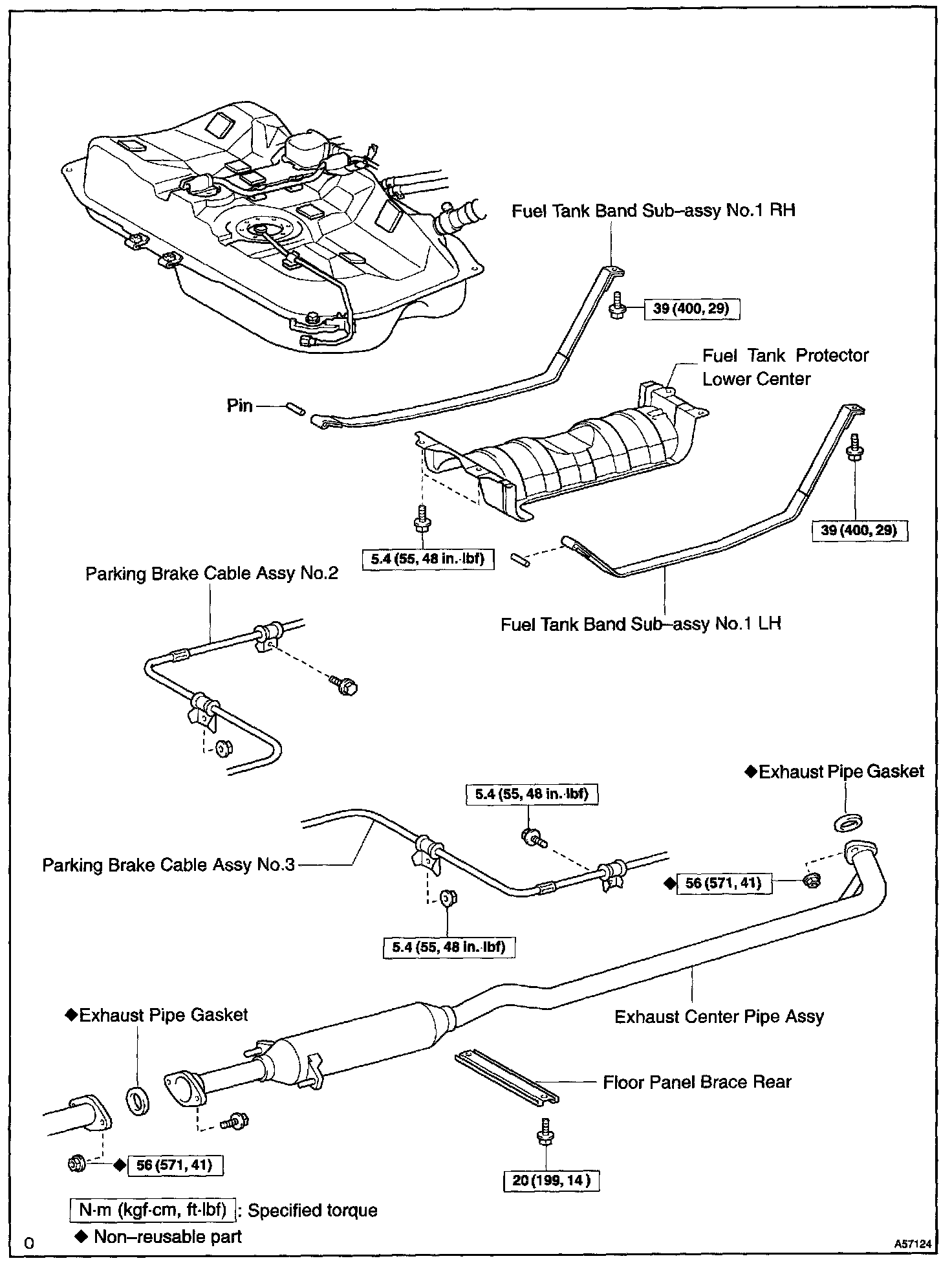 Fuel Tank Band Sub–assy No.1 RH

39 (400, 29)

Fuel Tank Protector Lower Center

Pin

39 (400, 29)

5.4 (55, 48 in.·lbf)

Parking Brake Cable Assy No.2

Fuel Tank Band Sub–assy No.1 LH

◆Exhaust Pipe Gasket

5.4 (55, 48 in.·lbf)

Parking Brake Cable Assy No.3

◆ 56 (571, 41)

5.4 (55, 48 in.·lbf)

◆Exhaust Pipe Gasket

Exhaust Center Pipe Assy

Floor Panel Brace Rear

◆ 56 (571, 41)

20 (199, 14)

N·m (kgf·cm, ft·lbf) : Specified torque

◆ Non–reusable part

O

A57124