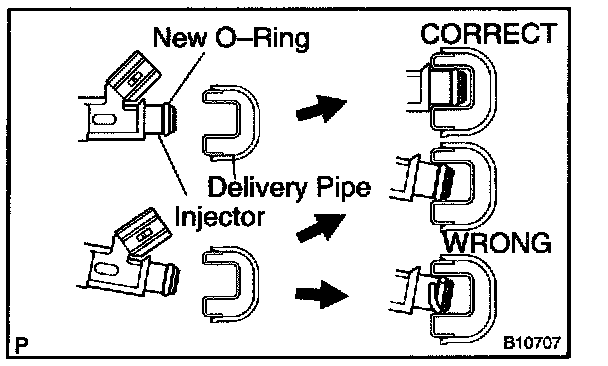 New O–Ring

CORRECT

Delivery Pipe

Injector

WRONG

P

B10707