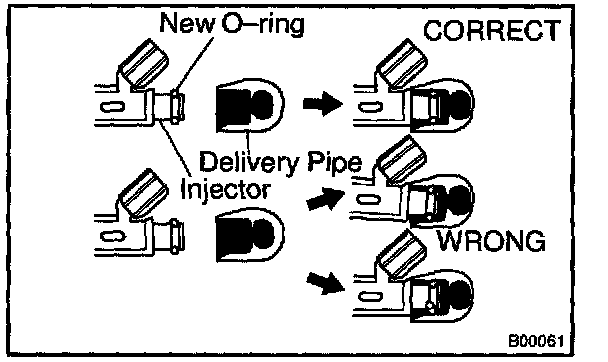 New O–ring
CORRECT
Delivery Pipe
Injector
WRONG
B00061