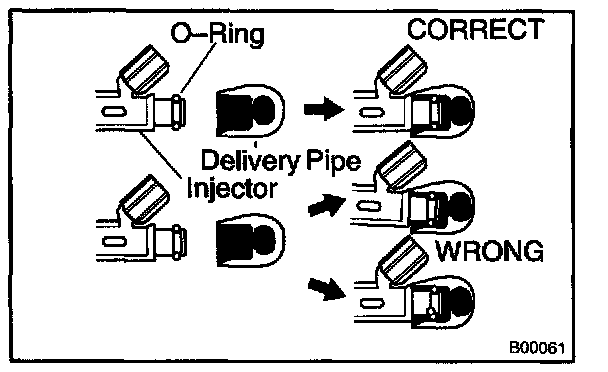 O–Ring
CORRECT
Delivery Pipe
Injector
WRONG
B00061