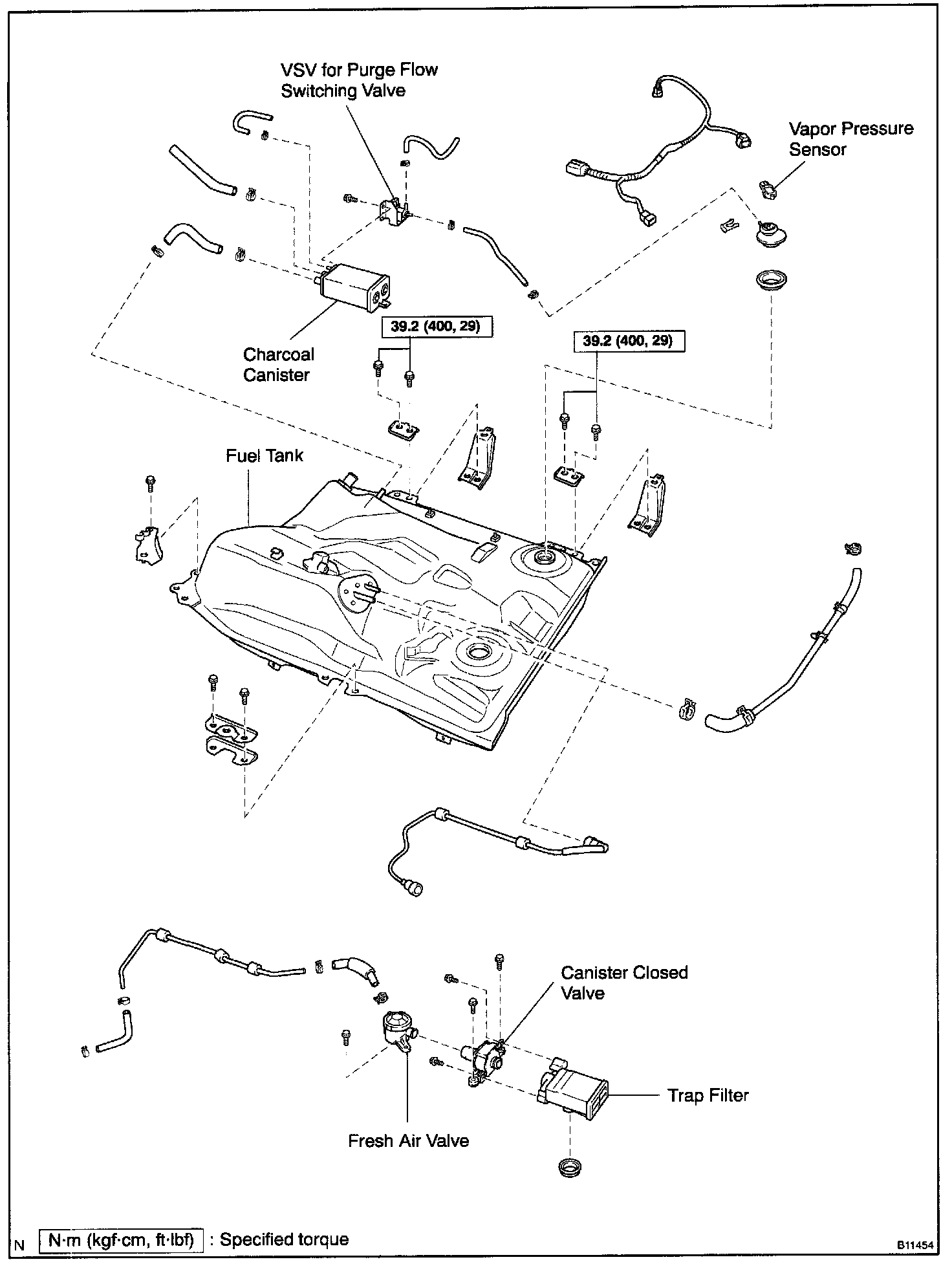 VSV for Purge Flow Switching Valve

Vapor Pressure Sensor

Charcoal Canister

39.2 (400, 29)

39.2 (400, 29)

Fuel Tank

Canister Closed Valve

Trap Filter

Fresh Air Valve

N N·m (kgf·cm, ft·lbf) : Specified torque

B11454