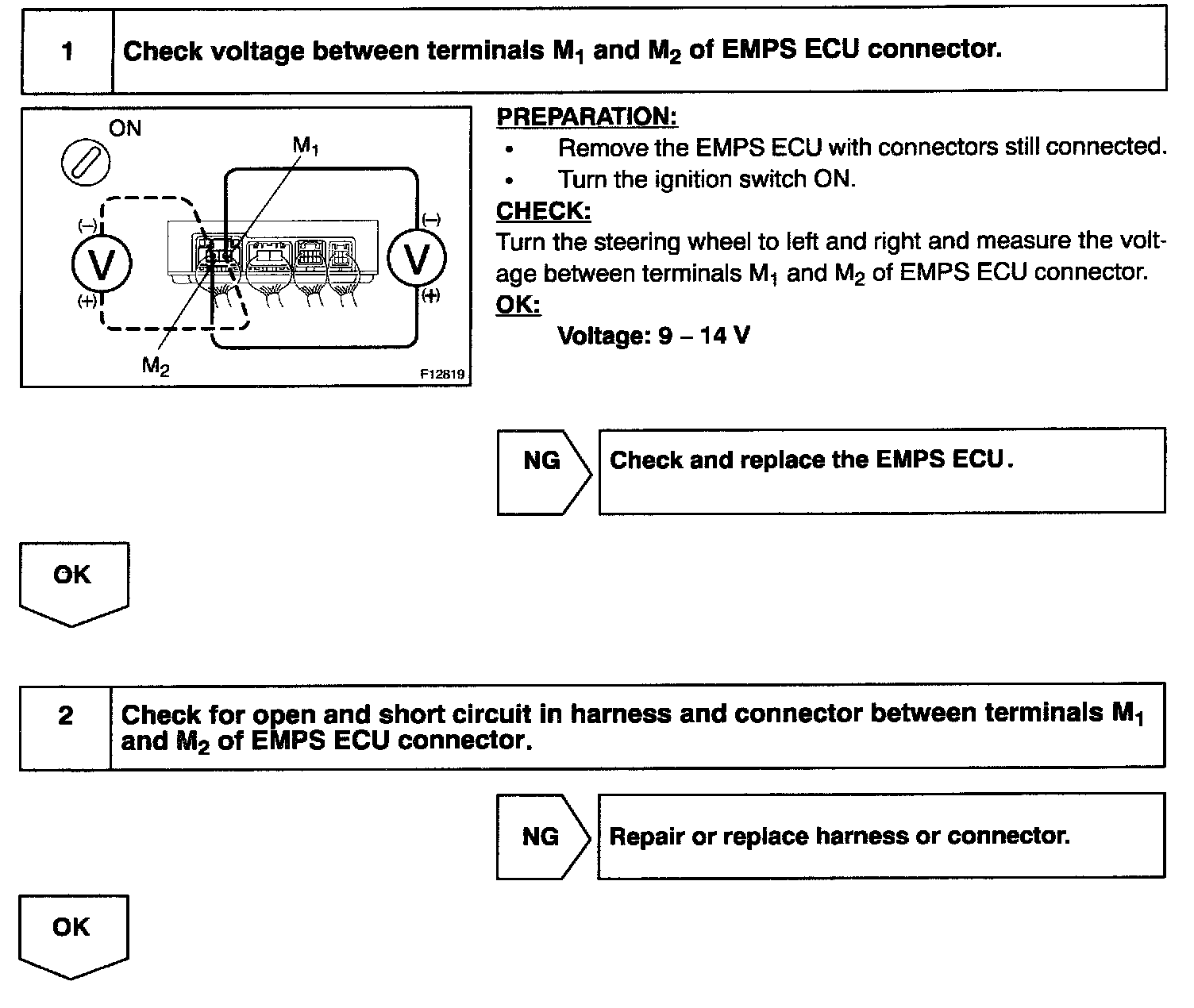 1 Check voltage between terminals $M_1$ and $M_2$ of EMPS ECU connector.

ON
$M_1$
(–)
V
(+)
(–)
V
(+)
$M_2$
F12819

PREPARATION:
• Remove the EMPS ECU with connectors still connected.
• Turn the ignition switch ON.
CHECK:
Turn the steering wheel to left and right and measure the voltage between terminals $M_1$ and $M_2$ of EMPS ECU connector.
OK:
Voltage: 9 – 14 V

NG Check and replace the EMPS ECU.

OK

2 Check for open and short circuit in harness and connector between terminals $M_1$ and $M_2$ of EMPS ECU connector.

NG Repair or replace harness or connector.

OK