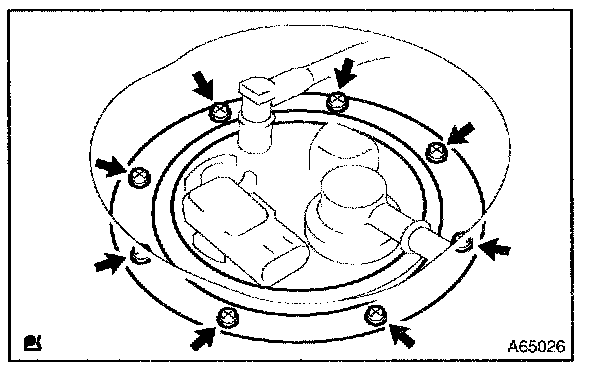 A65026