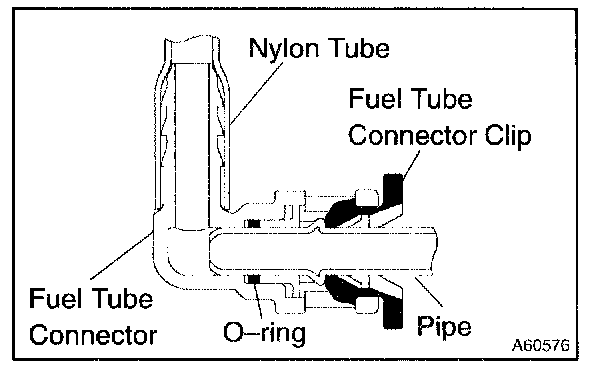 Nylon Tube

Fuel Tube Connector Clip

Fuel Tube Connector

O–ring

Pipe

A60576