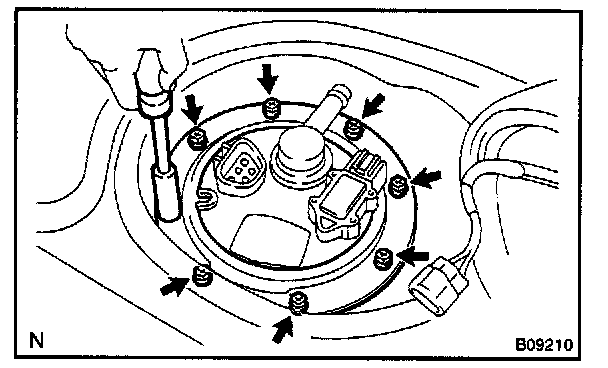 N

B09210