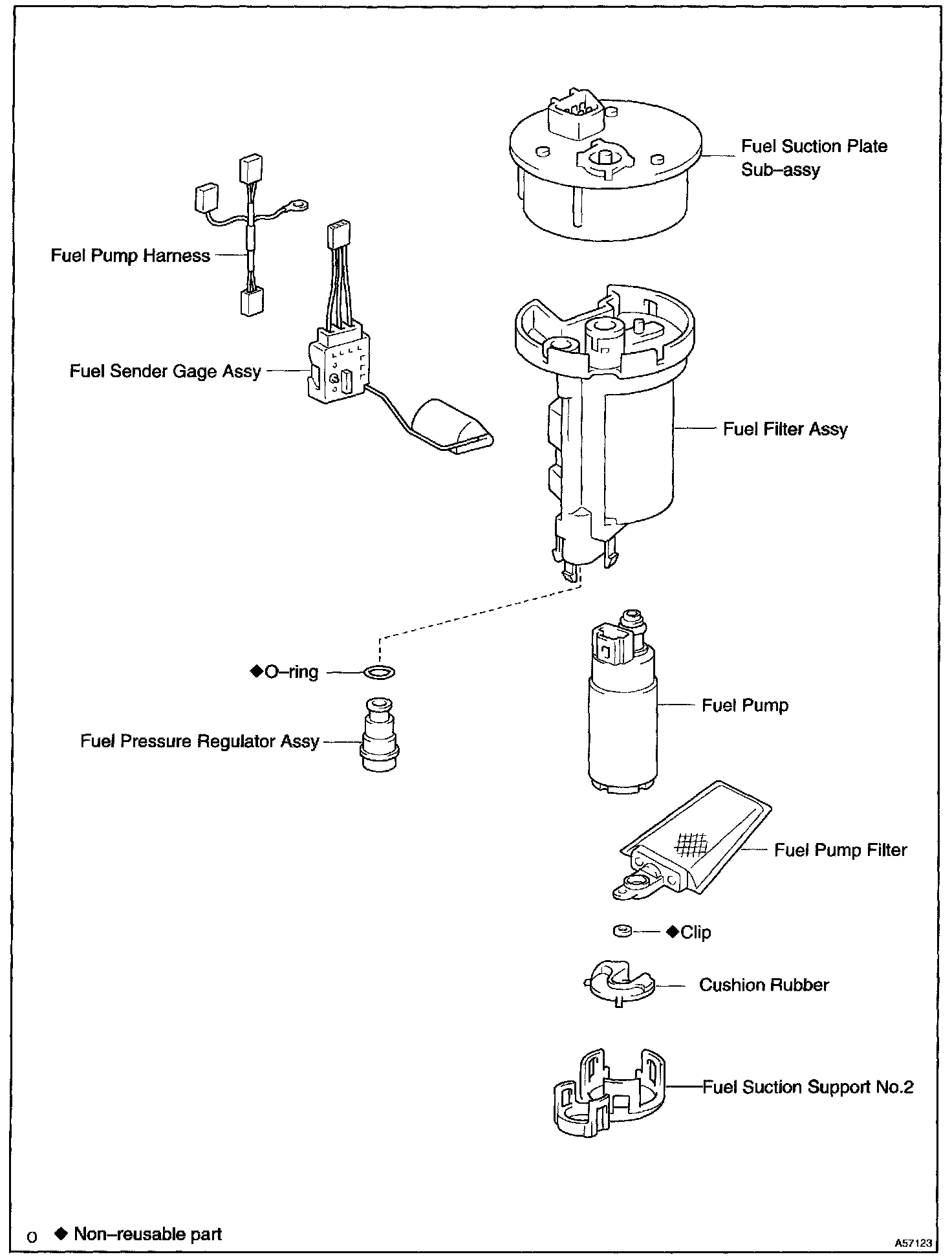 Fuel Suction Plate Sub–assy

Fuel Pump Harness

Fuel Sender Gage Assy

Fuel Filter Assy

◆O–ring

Fuel Pressure Regulator Assy

Fuel Pump

Fuel Pump Filter

◆Clip

Cushion Rubber

Fuel Suction Support No.2

o ◆ Non–reusable part

A57123