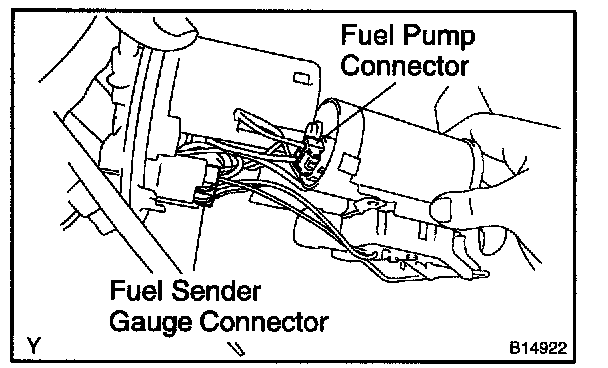 Fuel Pump Connector

Fuel Sender Gauge Connector

Y

B14922