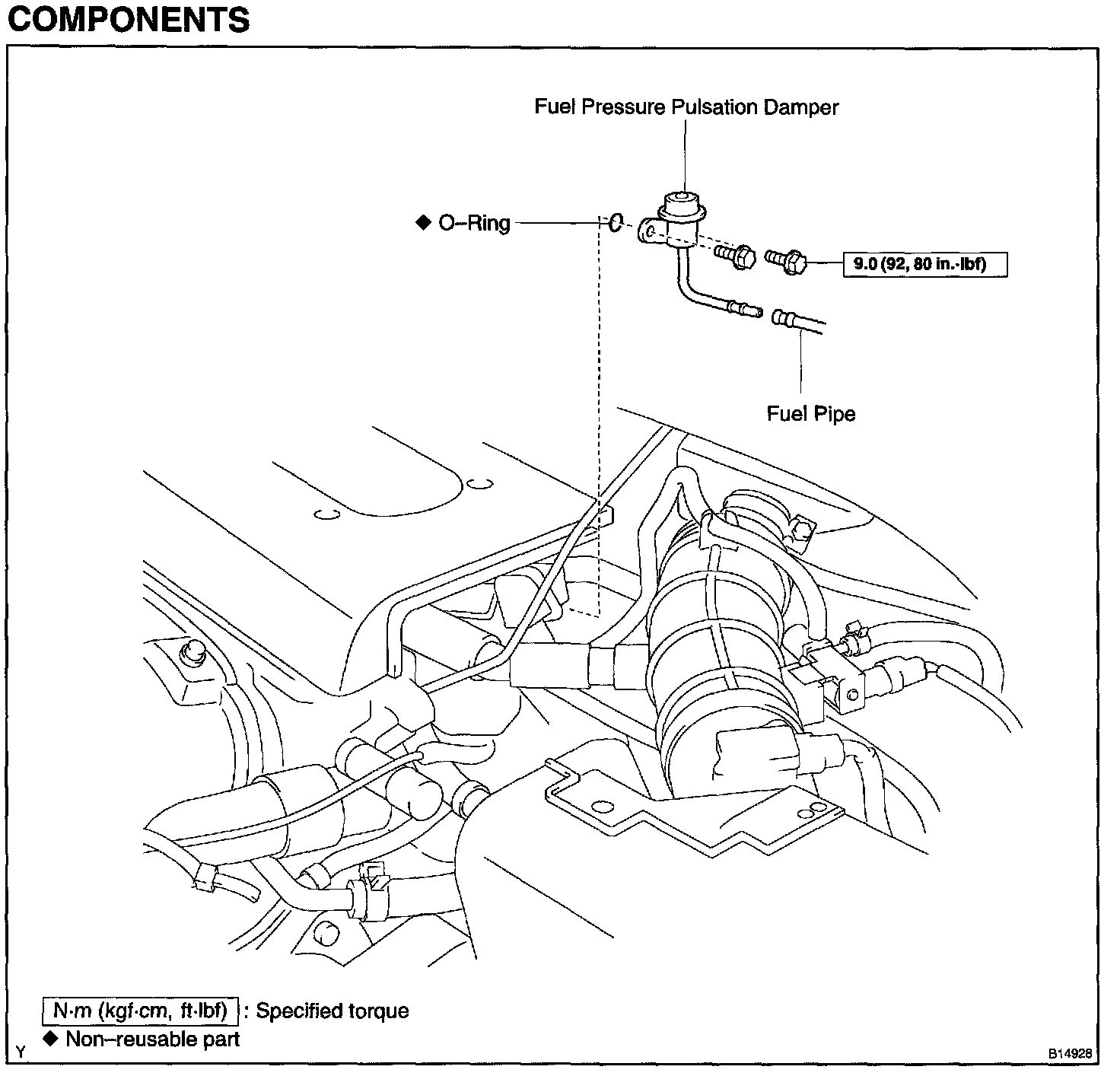 COMPONENTS

Fuel Pressure Pulsation Damper

◆ O–Ring

9.0 (92, 80 in.·lbf)

Fuel Pipe

N·m (kgf·cm, ft·lbf) : Specified torque
◆ Non–reusable part

Y

B14928