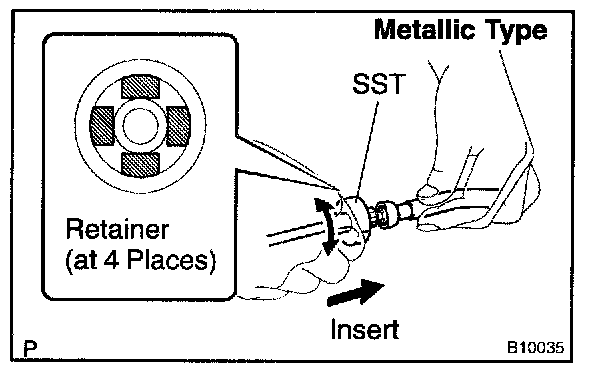 Metallic Type

SST

Retainer
(at 4 Places)

Insert

P

B10035