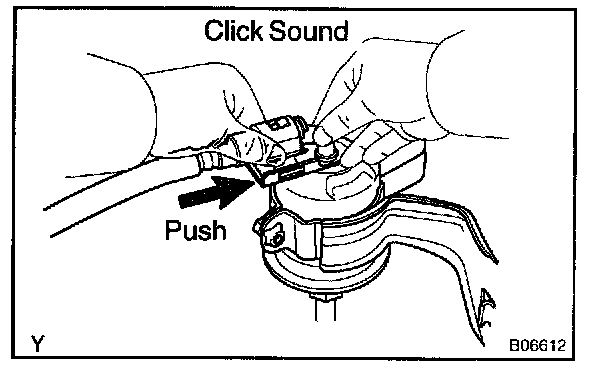 Click Sound

Push

Y

B06612