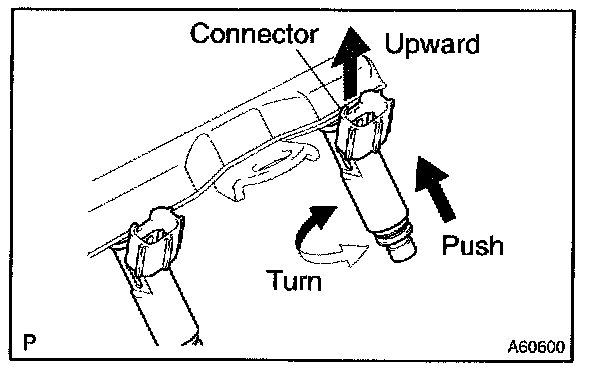 Connector
Upward
Push
Turn
P
A60600