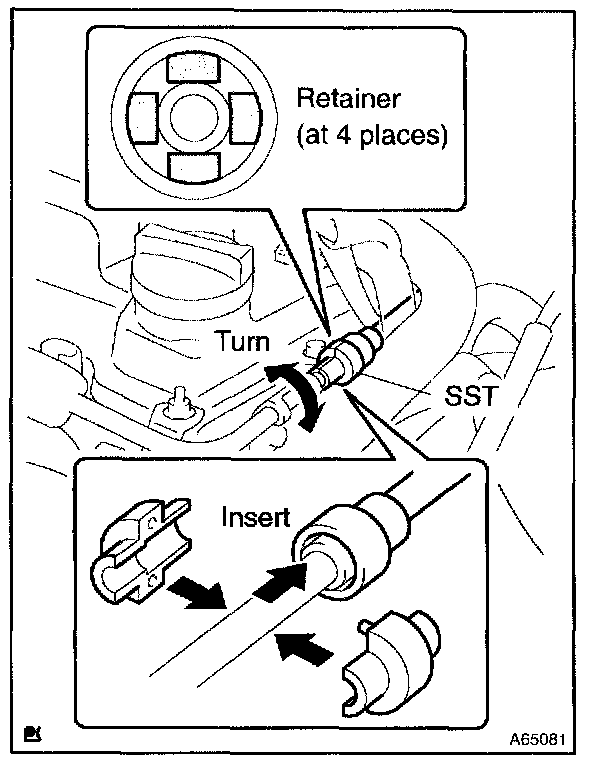 Retainer
(at 4 places)

Turn

SST

Insert

A65081