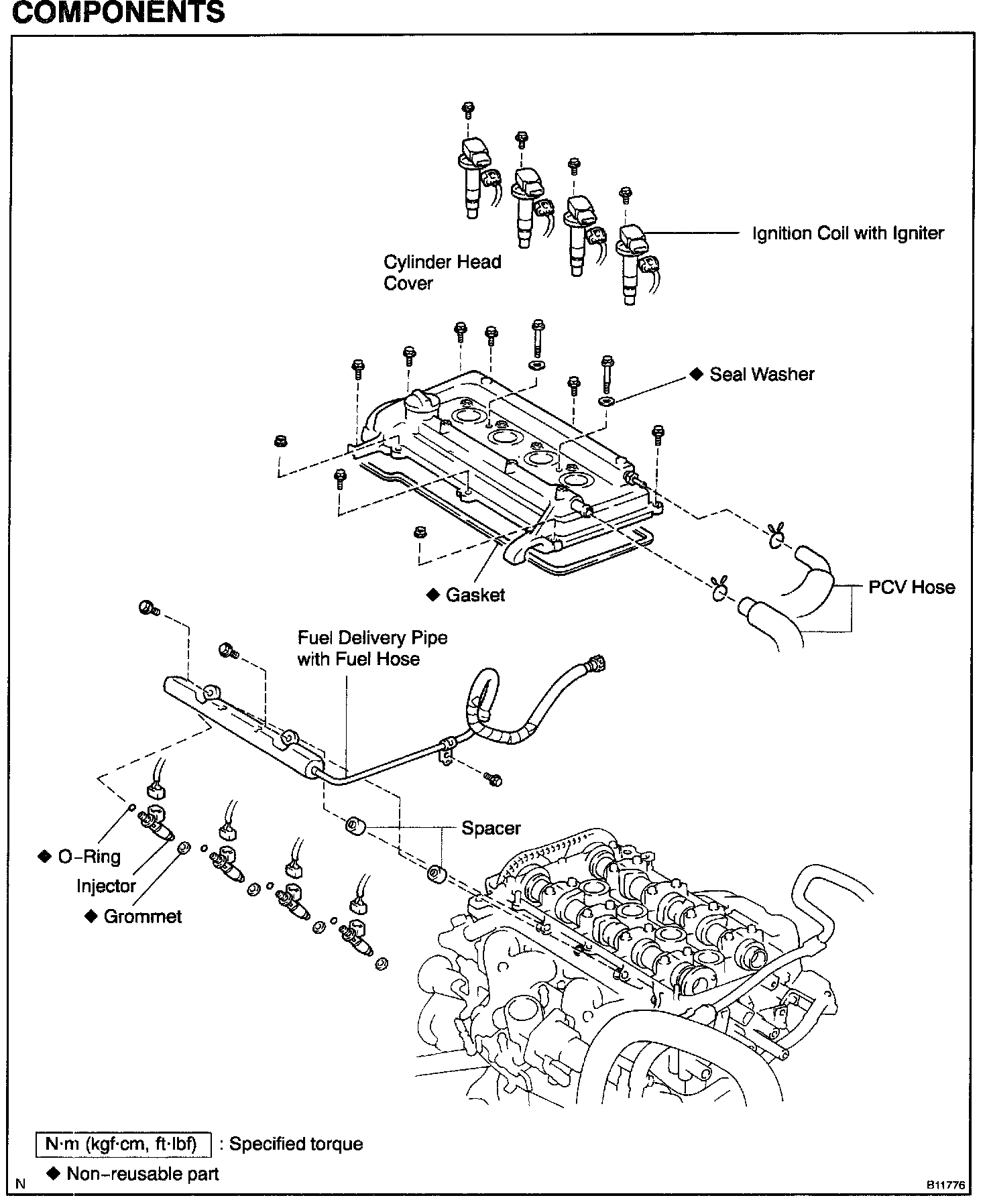 COMPONENTS

Ignition Coil with Igniter

Cylinder Head Cover

◆ Seal Washer

◆ Gasket

PCV Hose

Fuel Delivery Pipe with Fuel Hose

Spacer

◆ O–Ring

Injector

◆ Grommet

N·m (kgf·cm, ft·lbf) : Specified torque

◆ Non–reusable part

N

B11776