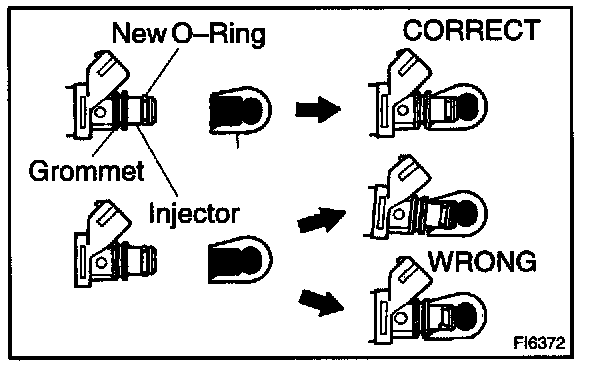 New O–Ring

CORRECT

Grommet

Injector

WRONG

FI6372