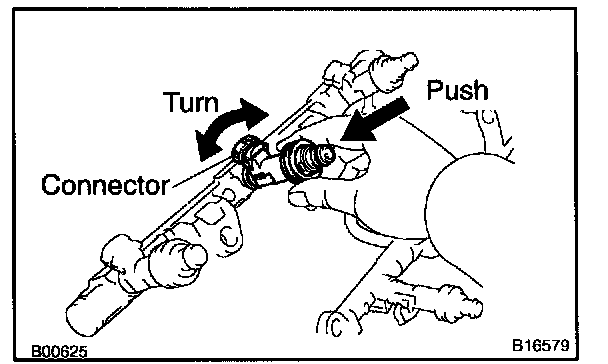 Turn

Push

Connector

B00625

B16579