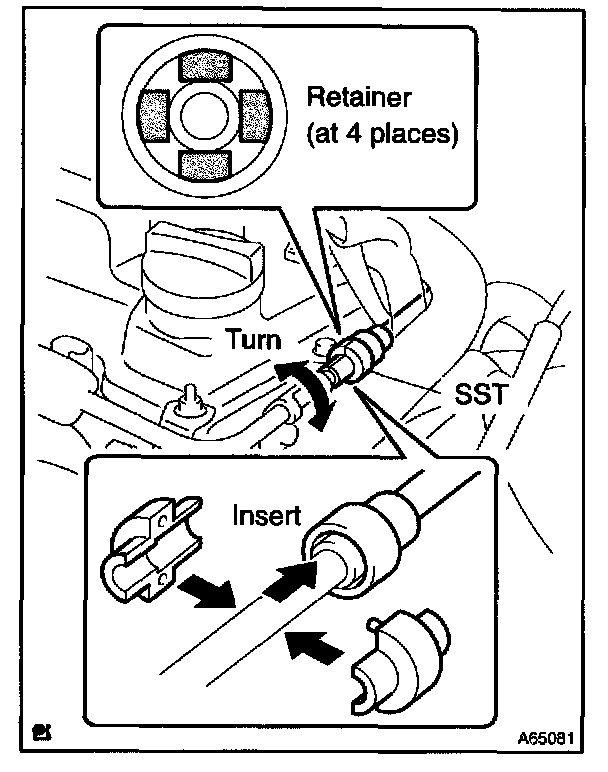 Retainer
(at 4 places)

Turn

SST

Insert

A65081