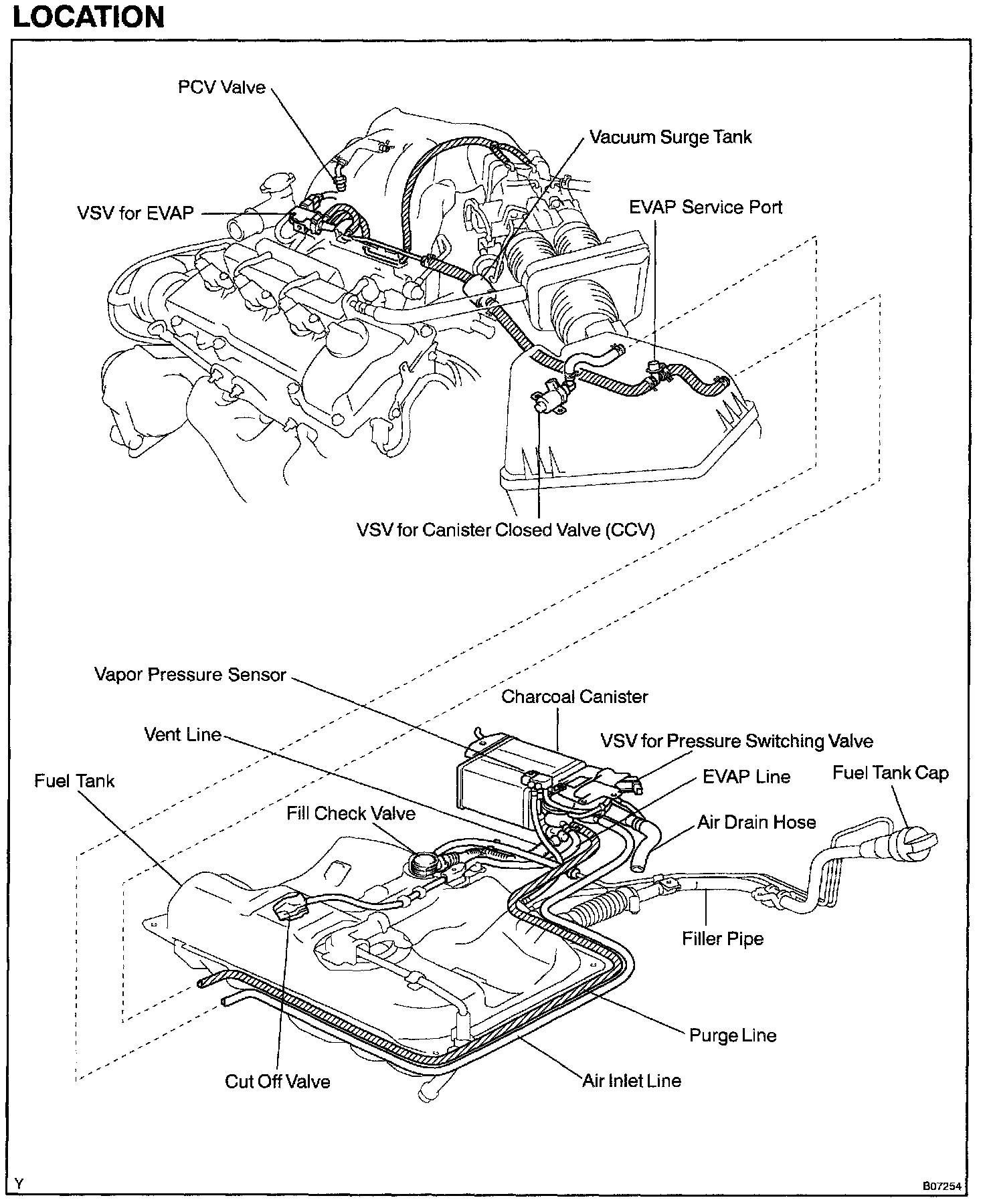 LOCATION

PCV Valve

Vacuum Surge Tank

VSV for EVAP

EVAP Service Port

VSV for Canister Closed Valve (CCV)

Vapor Pressure Sensor

Charcoal Canister

Vent Line

VSV for Pressure Switching Valve

Fuel Tank

EVAP Line

Fuel Tank Cap

Fill Check Valve

Air Drain Hose

Filler Pipe

Purge Line

Cut Off Valve

Air Inlet Line

Y

B07254