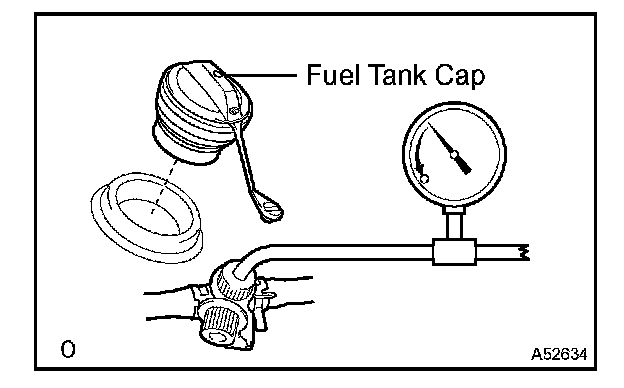 Fuel Tank Cap

O

A52634