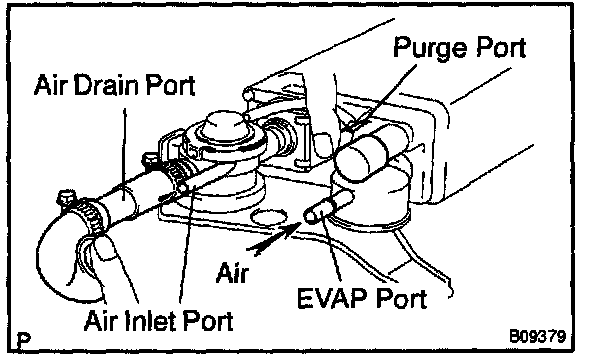 Purge Port
Air Drain Port
Air
EVAP Port
Air Inlet Port
P
B09379