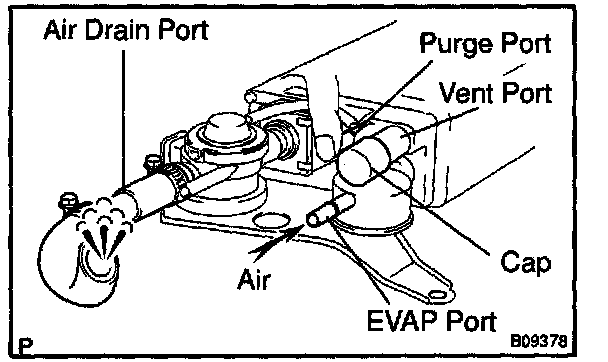 Air Drain Port
Purge Port
Vent Port
Cap
Air
EVAP Port
P
B09378