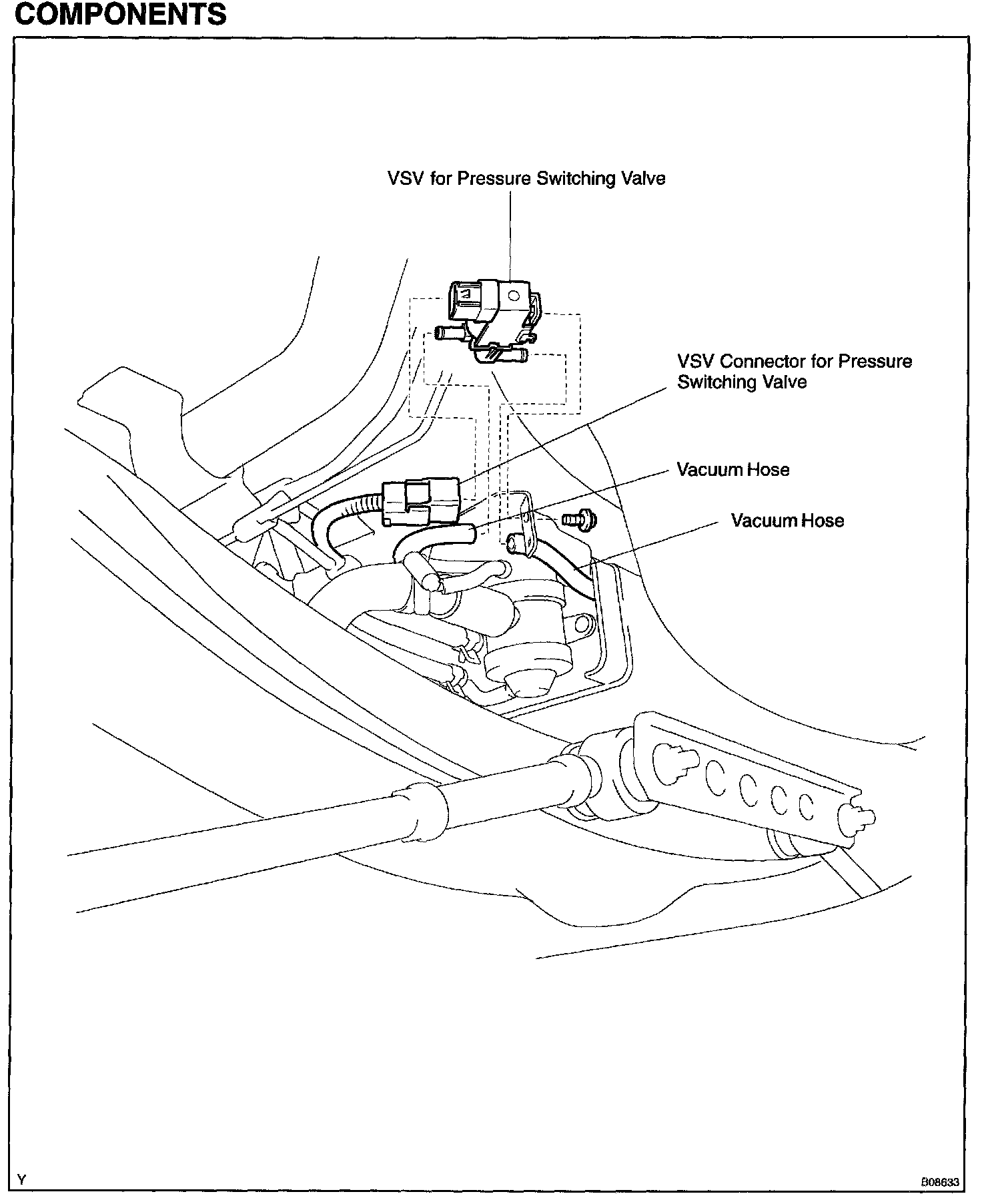 COMPONENTS

VSV for Pressure Switching Valve

VSV Connector for Pressure Switching Valve

Vacuum Hose

Vacuum Hose

Y

B08633