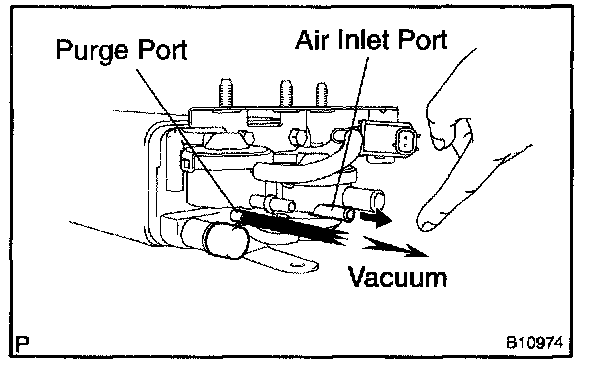 Purge Port

Air Inlet Port

Vacuum

P

B10974