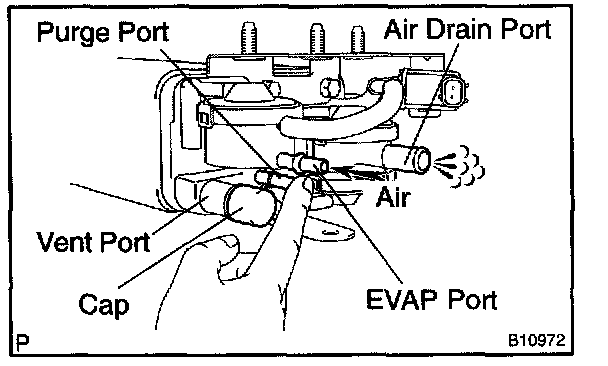 Purge Port
Air Drain Port
Air
Vent Port
Cap
EVAP Port
P
B10972