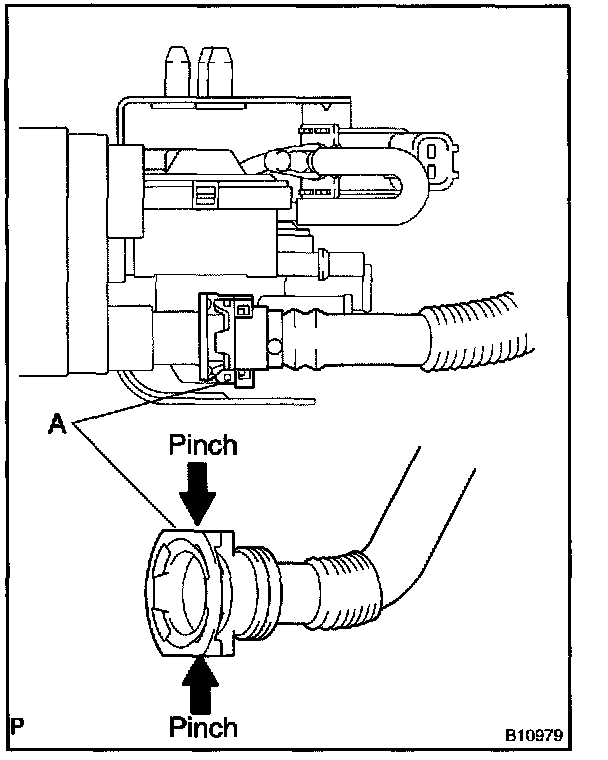 A
Pinch
Pinch
P
B10979