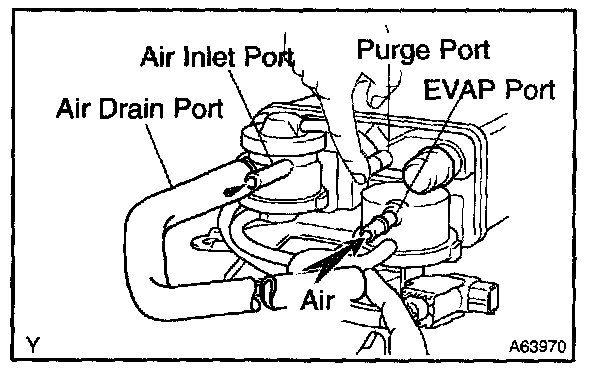 Air Inlet Port
Purge Port
EVAP Port
Air Drain Port
Air
Y
A63970