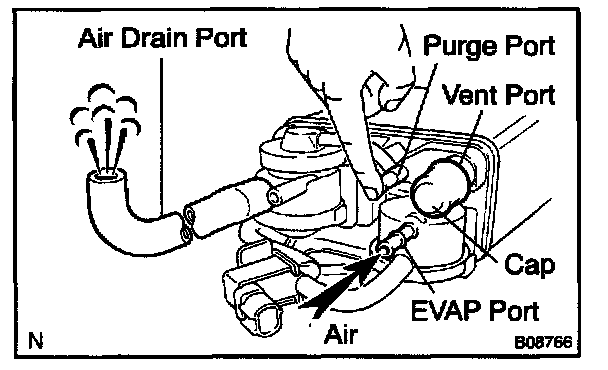 Air Drain Port
Purge Port
Vent Port
Cap
EVAP Port
Air
N
B08766