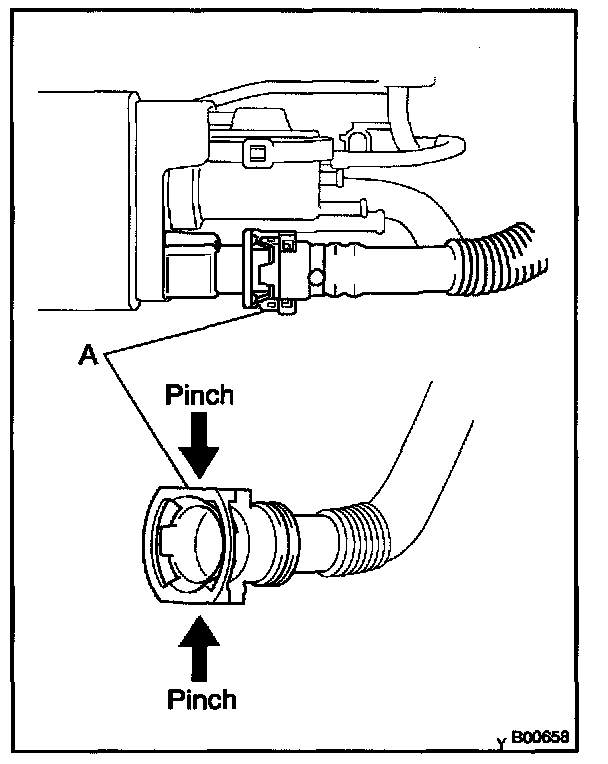 A

Pinch

Pinch

Y B00658