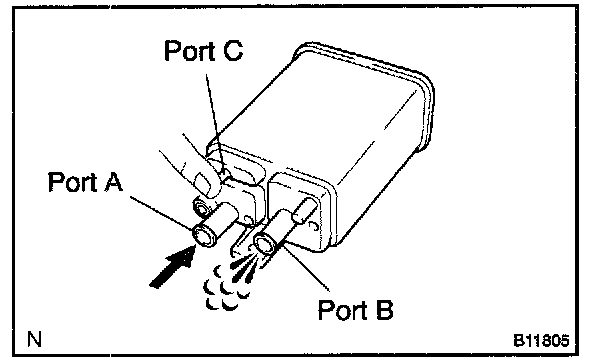 Port C

Port A

Port B

N

B11805