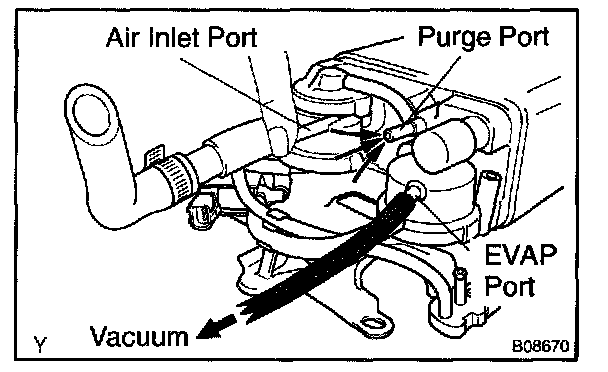 Air Inlet Port
Purge Port
EVAP Port
Vacuum
Y
B08670