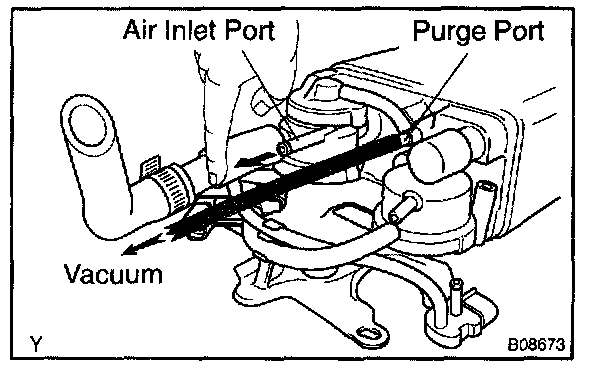 Air Inlet Port
Purge Port
Vacuum
Y
B08673