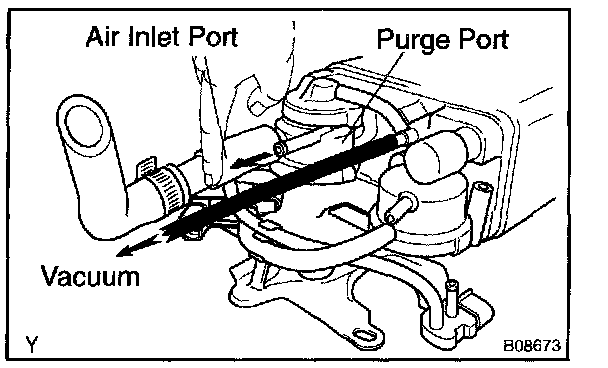 Air Inlet Port
Purge Port
Vacuum
Y
B08673