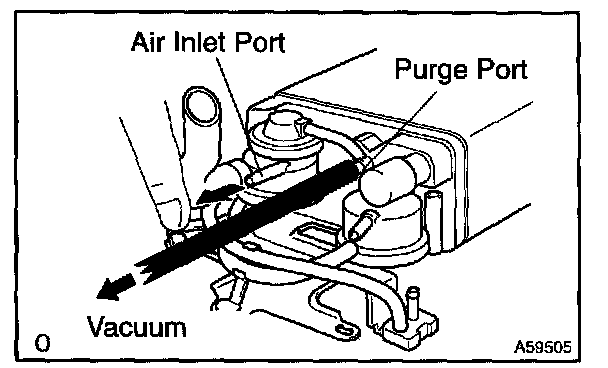 Air Inlet Port

Purge Port

Vacuum

O

A59505