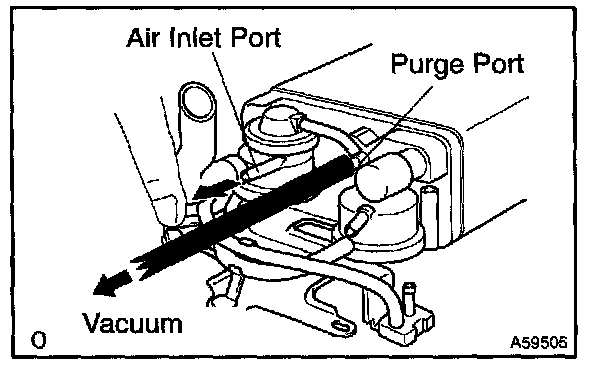 Air Inlet Port
Purge Port
Vacuum
O
A59505