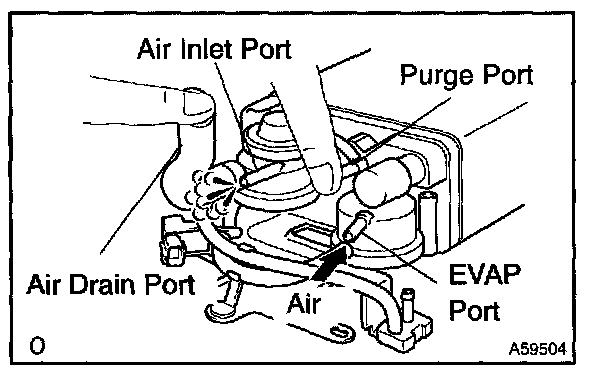 Air Inlet Port
Purge Port
Air Drain Port
Air
EVAP Port
O
A59504