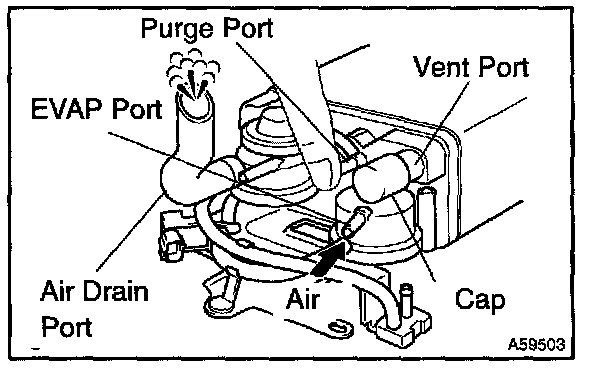 Purge Port

Vent Port

EVAP Port

Air Drain Port

Air

Cap

A59503