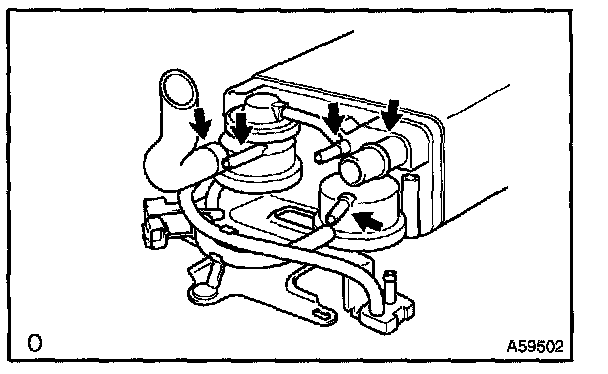 O

A59502