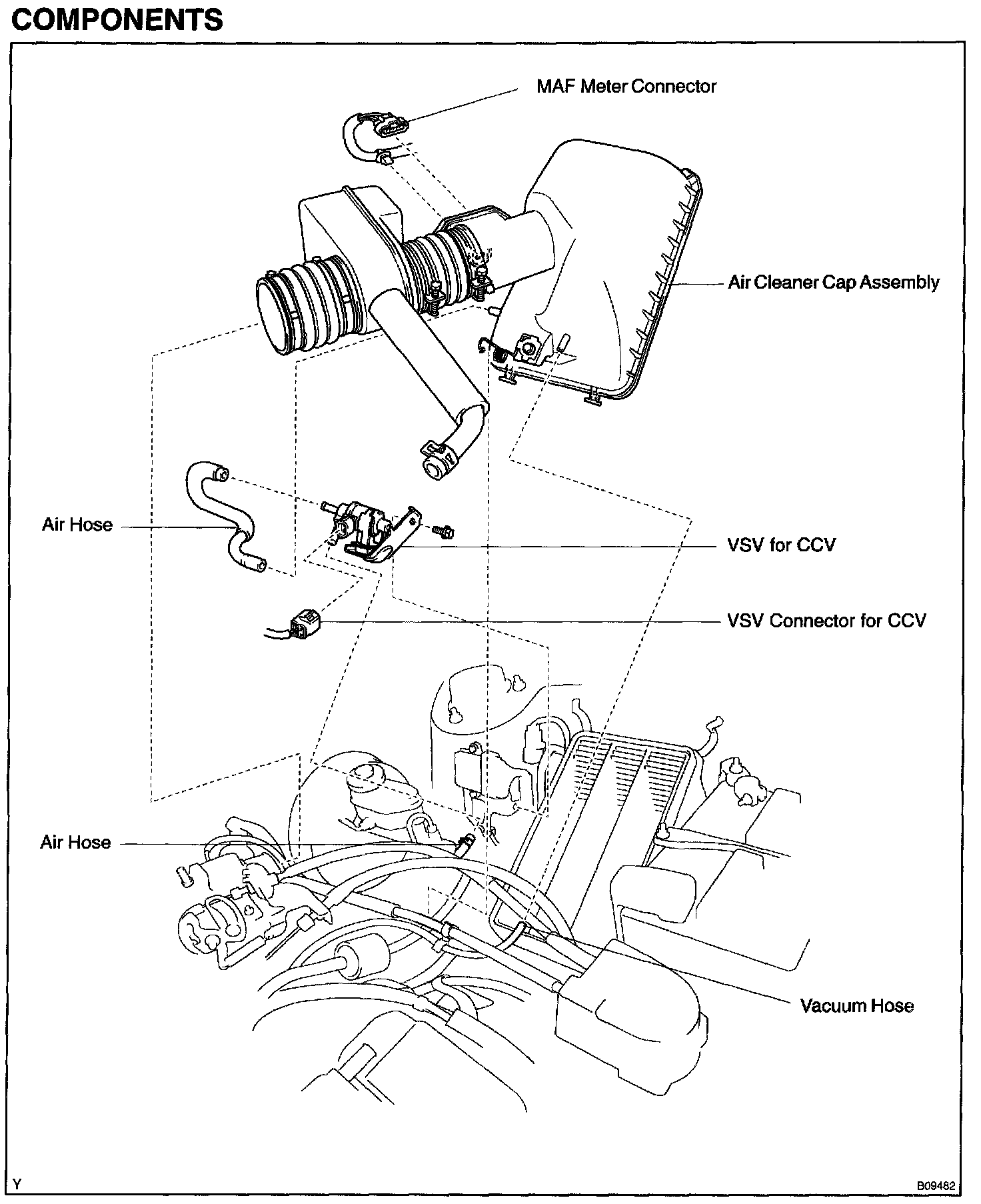 COMPONENTS

MAF Meter Connector

Air Cleaner Cap Assembly

Air Hose

VSV for CCV

VSV Connector for CCV

Air Hose

Vacuum Hose

Y

B09482